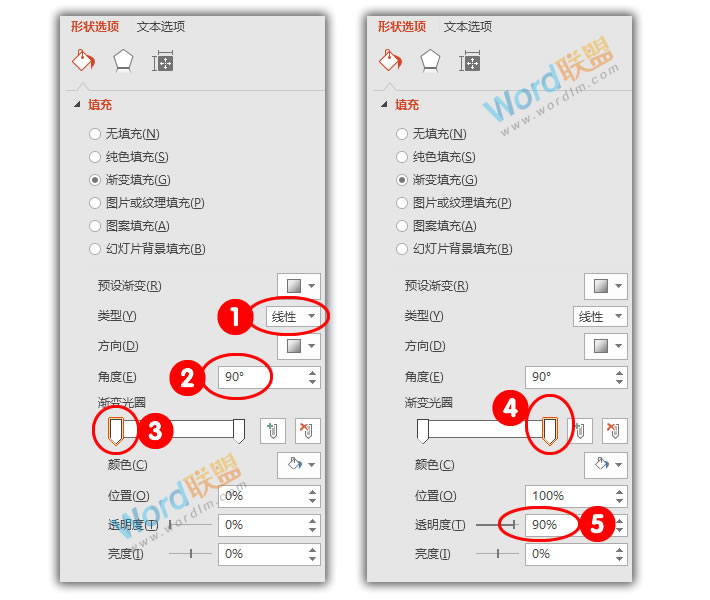 形状选项　文本选项

填充

无填充(N)
纯色填充(S)
渐变填充(G)
图片或纹理填充(P)
图案填充(A)
幻灯片背景填充(B)

预设渐变(R)
类型(Y)　1　线性
方向(D)
角度(E)　2　90°
渐变光圈
3
颜色(C)
位置(O)　0%
透明度(T)　0%
亮度(I)　0%

Word联盟
www.wordlm.com

形状选项　文本选项

填充

无填充(N)
纯色填充(S)
渐变填充(G)
图片或纹理填充(P)
图案填充(A)
幻灯片背景填充(B)

预设渐变(R)
类型(Y)　线性
方向(D)
角度(E)　90°
渐变光圈
4
颜色(C)
位置(O)　100%
透明度(T)　90%　5
亮度(I)　0%

Word联盟
www.wordlm.com